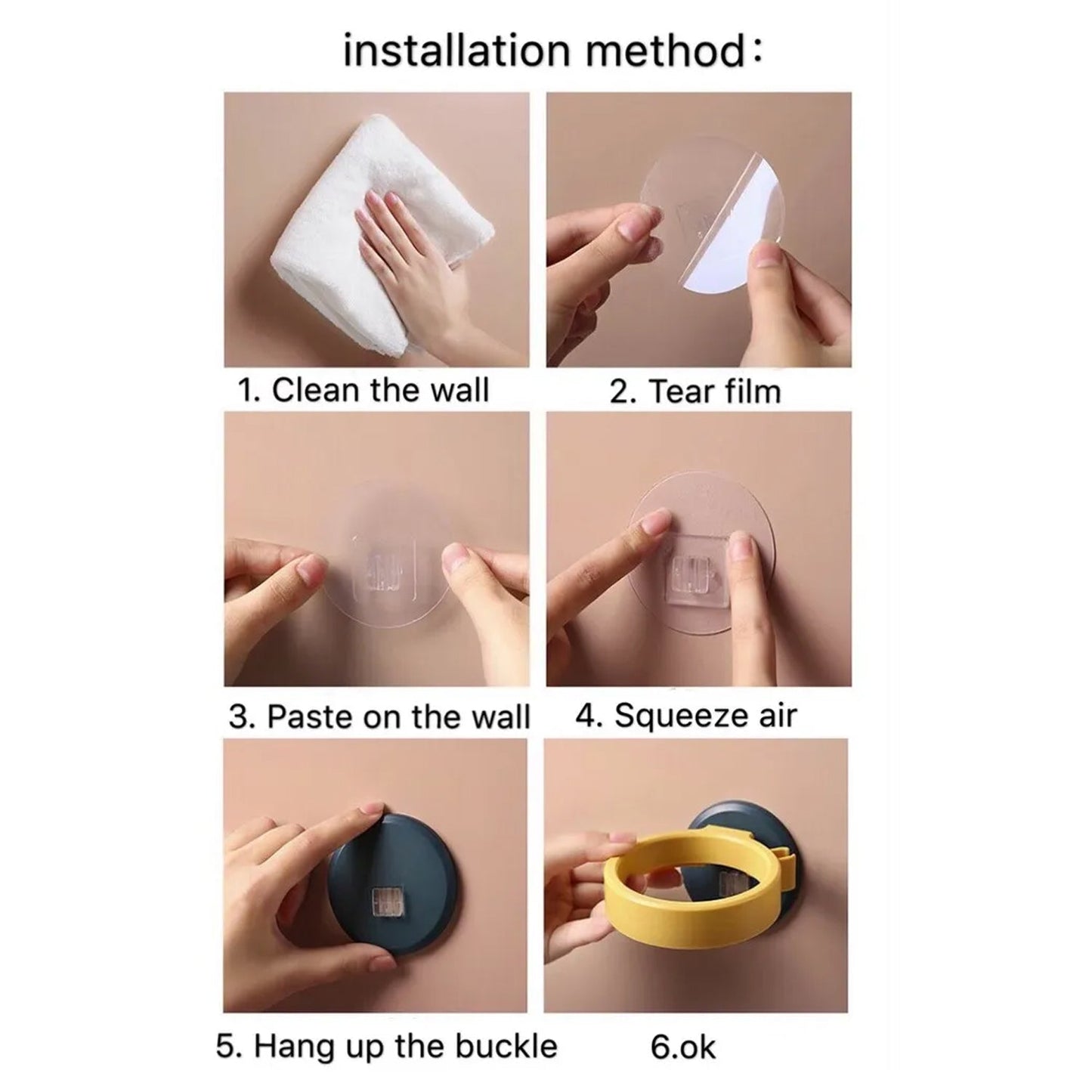 installation method:

1. Clean the wall

2. Tear film

3. Paste on the wall

4. Squeeze air

5. Hang up the buckle

6.ok