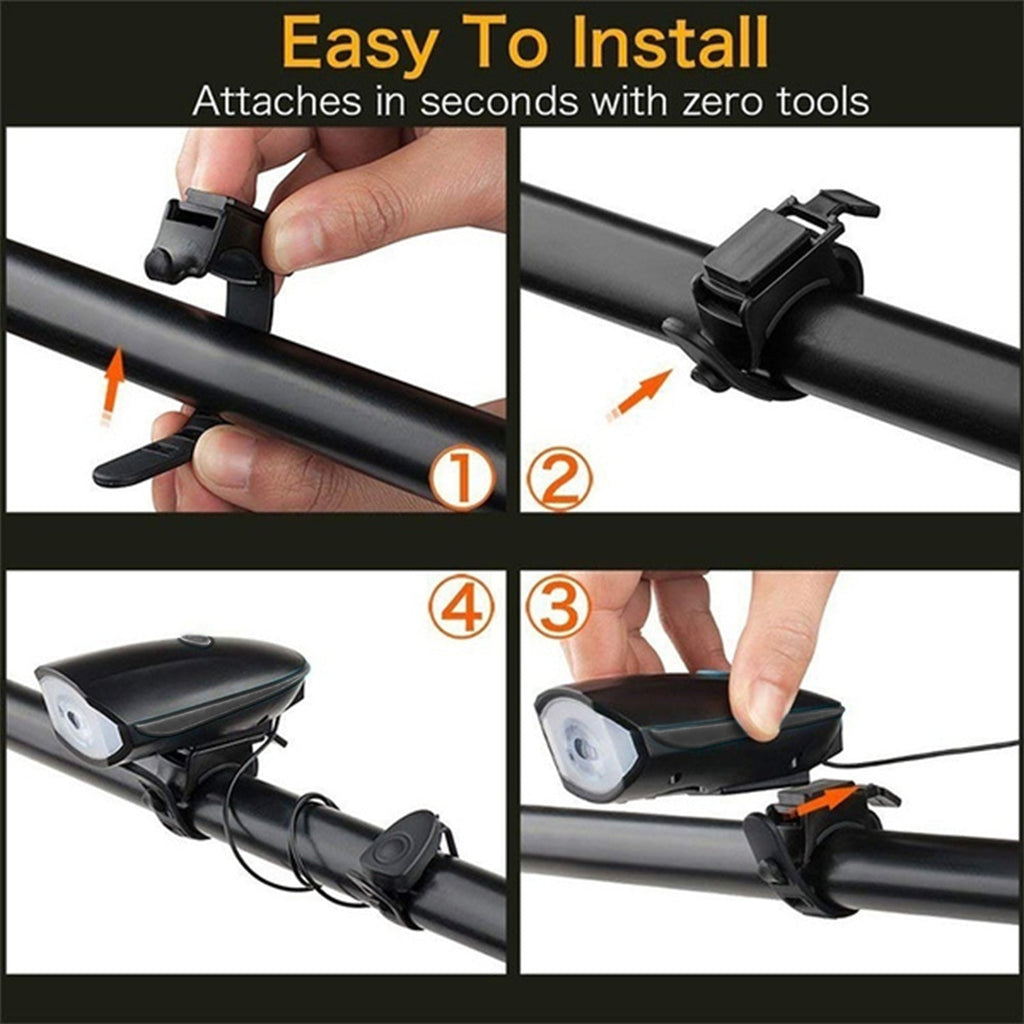 Easy To Install
Attaches in seconds with zero tools

①

②

④

③